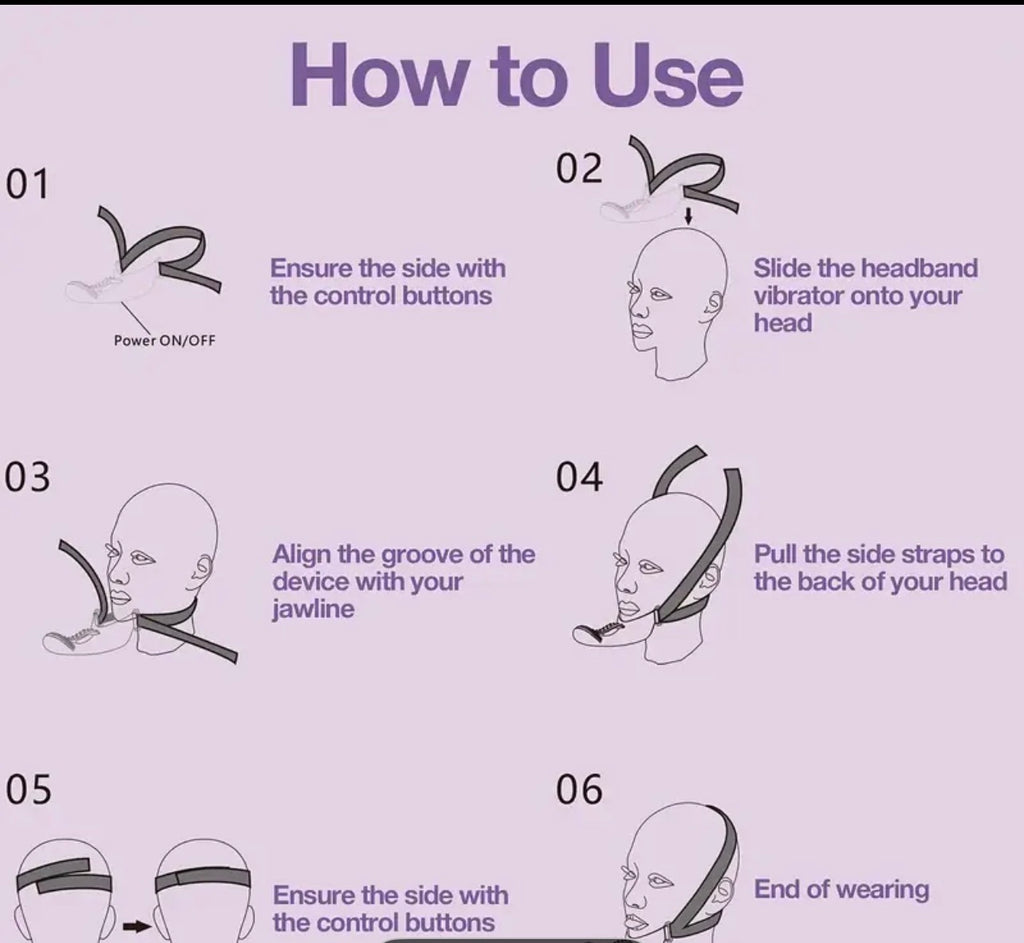 How to Use

01

Power ON/OFF

Ensure the side with the control buttons

02

Slide the headband vibrator onto your head

03

Align the groove of the device with your jawline

04

Pull the side straps to the back of your head

05

Ensure the side with the control buttons

06

End of wearing